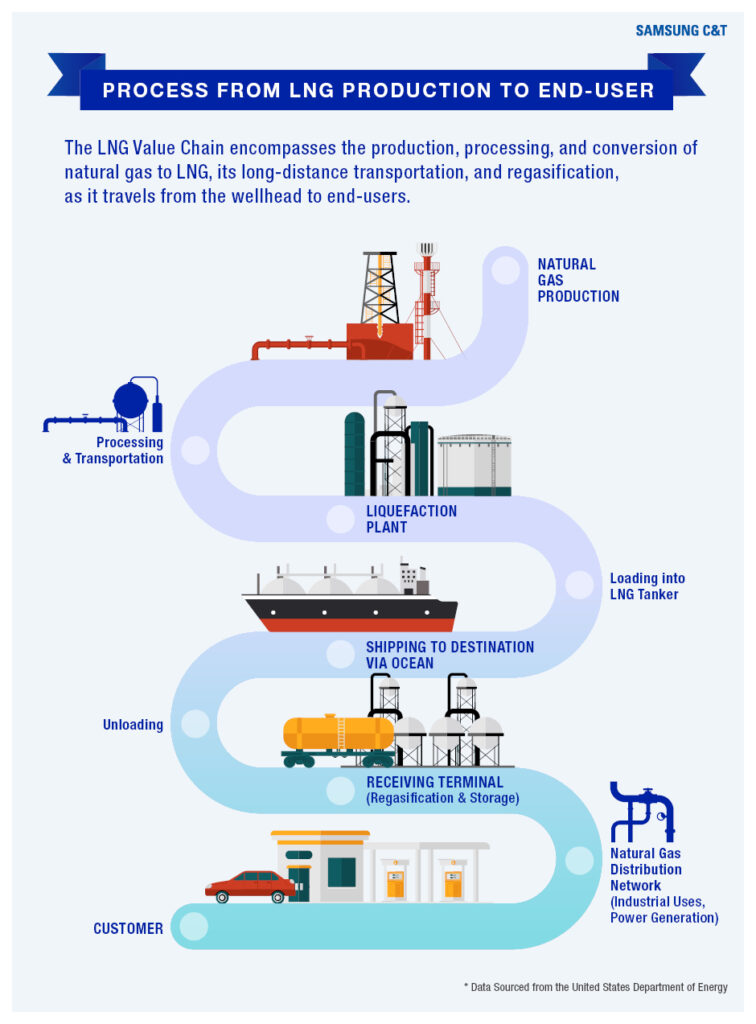 SAMSUNG C&T

PROCESS FROM LNG PRODUCTION TO END-USER

The LNG Value Chain encompasses the production, processing, and conversion of natural gas to LNG, its long-distance transportation, and regasification, as it travels from the wellhead to end-users.

NATURAL GAS PRODUCTION

Processing & Transportation

LIQUEFACTION PLANT

Loading into LNG Tanker

SHIPPING TO DESTINATION VIA OCEAN

Unloading

RECEIVING TERMINAL (Regasification & Storage)

Natural Gas Distribution Network (Industrial Uses, Power Generation)

CUSTOMER

* Data Sourced from the United States Department of Energy