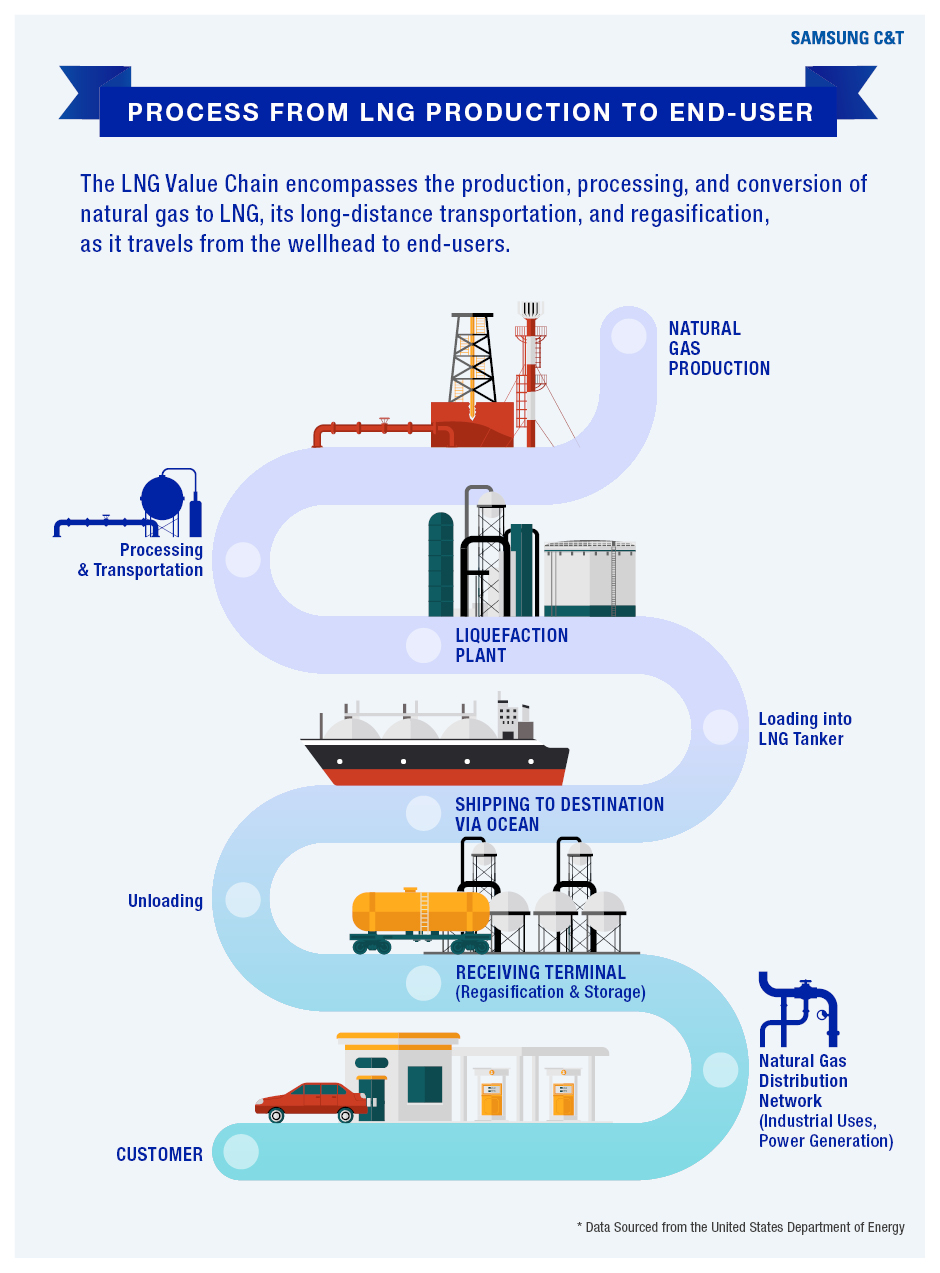 SAMSUNG C&T

PROCESS FROM LNG PRODUCTION TO END-USER

The LNG Value Chain encompasses the production, processing, and conversion of natural gas to LNG, its long-distance transportation, and regasification, as it travels from the wellhead to end-users.

NATURAL GAS PRODUCTION

Processing & Transportation

LIQUEFACTION PLANT

Loading into LNG Tanker

SHIPPING TO DESTINATION VIA OCEAN

Unloading

RECEIVING TERMINAL (Regasification & Storage)

Natural Gas Distribution Network (Industrial Uses, Power Generation)

CUSTOMER

* Data Sourced from the United States Department of Energy