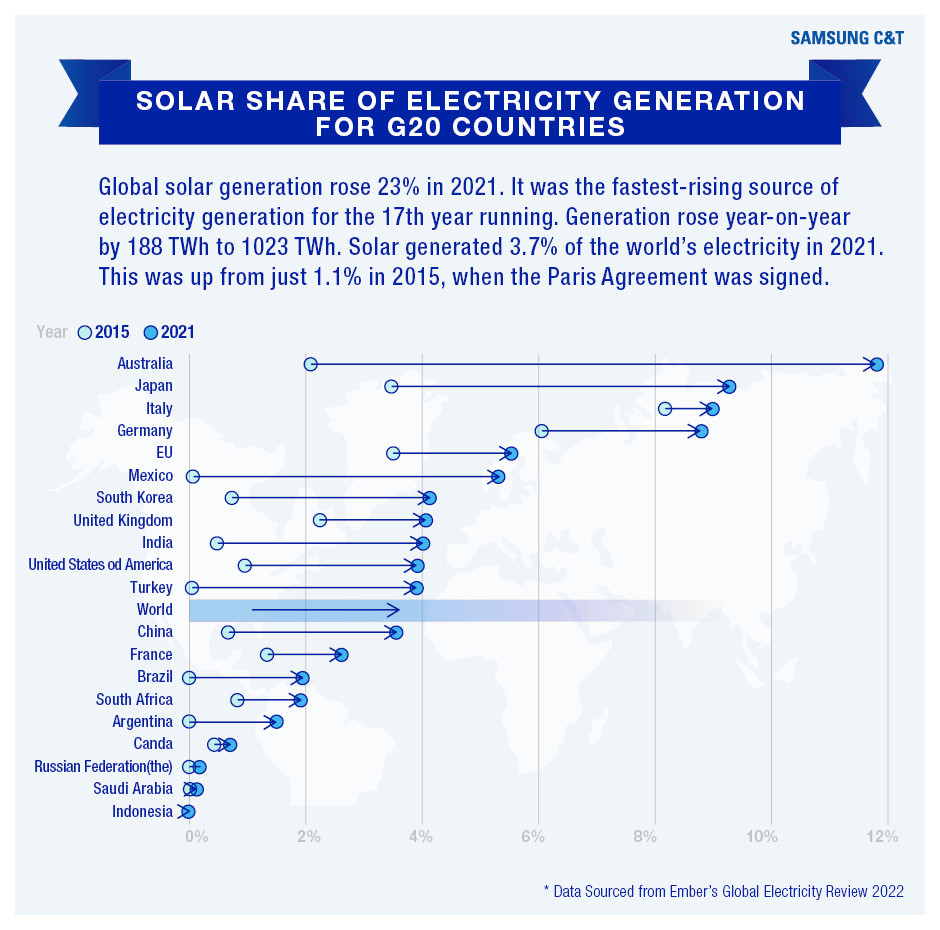 SAMSUNG C&T

SOLAR SHARE OF ELECTRICITY GENERATION FOR G20 COUNTRIES

Global solar generation rose 23% in 2021. It was the fastest-rising source of electricity generation for the 17th year running. Generation rose year-on-year by 188 TWh to 1023 TWh. Solar generated 3.7% of the world's electricity in 2021. This was up from just 1.1% in 2015, when the Paris Agreement was signed.

Year 2015 2021

Australia
Japan
Italy
Germany
EU
Mexico
South Korea
United Kingdom
India
United States od America
Turkey
World
China
France
Brazil
South Africa
Argentina
Canda
Russian Federation(the)
Saudi Arabia
Indonesia

0% 2% 4% 6% 8% 10% 12%

* Data Sourced from Ember's Global Electricity Review 2022