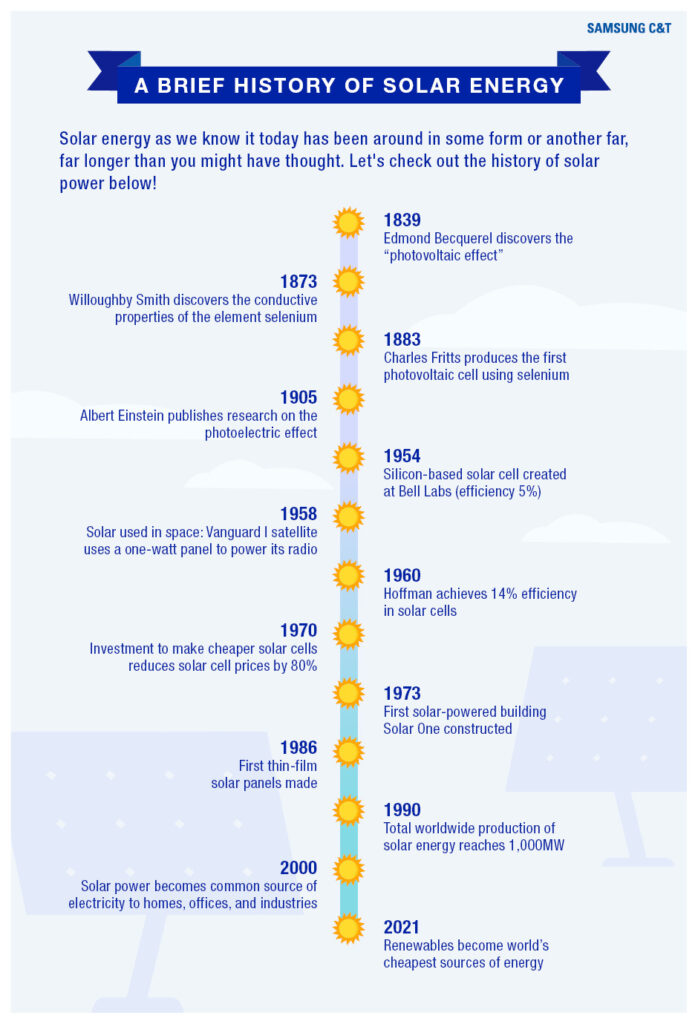 SAMSUNG C&T

A BRIEF HISTORY OF SOLAR ENERGY

Solar energy as we know it today has been around in some form or another far, far longer than you might have thought. Let's check out the history of solar power below!

1839
Edmond Becquerel discovers the "photovoltaic effect"

1873
Willoughby Smith discovers the conductive properties of the element selenium

1883
Charles Fritts produces the first photovoltaic cell using selenium

1905
Albert Einstein publishes research on the photoelectric effect

1954
Silicon-based solar cell created at Bell Labs (efficiency 5%)

1958
Solar used in space: Vanguard I satellite uses a one-watt panel to power its radio

1960
Hoffman achieves 14% efficiency in solar cells

1970
Investment to make cheaper solar cells reduces solar cell prices by 80%

1973
First solar-powered building Solar One constructed

1986
First thin-film solar panels made

1990
Total worldwide production of solar energy reaches 1,000MW

2000
Solar power becomes common source of electricity to homes, offices, and industries

2021
Renewables become world's cheapest sources of energy