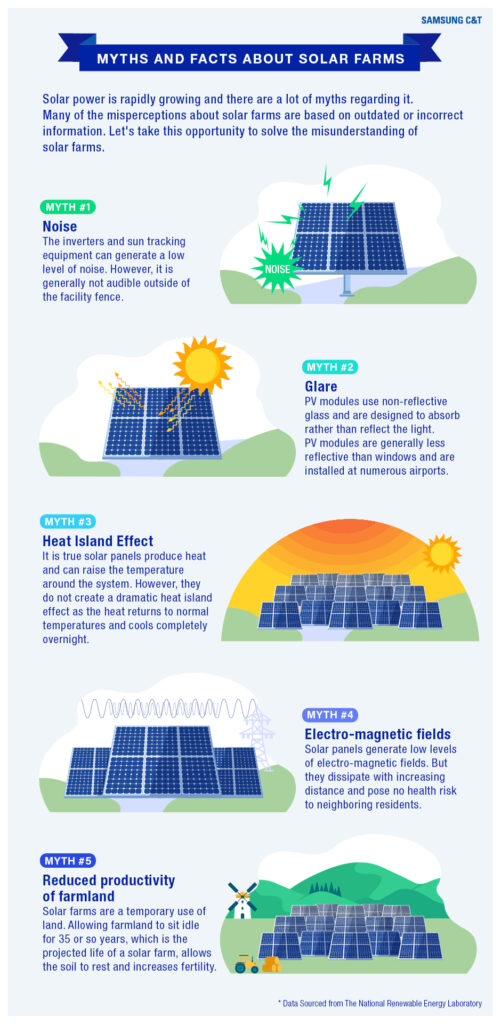 SAMSUNG C&T

MYTHS AND FACTS ABOUT SOLAR FARMS

Solar power is rapidly growing and there are a lot of myths regarding it. Many of the misperceptions about solar farms are based on outdated or incorrect information. Let's take this opportunity to solve the misunderstanding of solar farms.

MYTH #1
Noise
The inverters and sun tracking equipment can generate a low level of noise. However, it is generally not audible outside of the facility fence.

NOISE

MYTH #2
Glare
PV modules use non-reflective glass and are designed to absorb rather than reflect the light. PV modules are generally less reflective than windows and are installed at numerous airports.

MYTH #3
Heat Island Effect
It is true solar panels produce heat and can raise the temperature around the system. However, they do not create a dramatic heat island effect as the heat returns to normal temperatures and cools completely overnight.

MYTH #4
Electro-magnetic fields
Solar panels generate low levels of electro-magnetic fields. But they dissipate with increasing distance and pose no health risk to neighboring residents.

MYTH #5
Reduced productivity of farmland
Solar farms are a temporary use of land. Allowing farmland to sit idle for 35 or so years, which is the projected life of a solar farm, allows the soil to rest and increases fertility.

* Data Sourced from The National Renewable Energy Laboratory