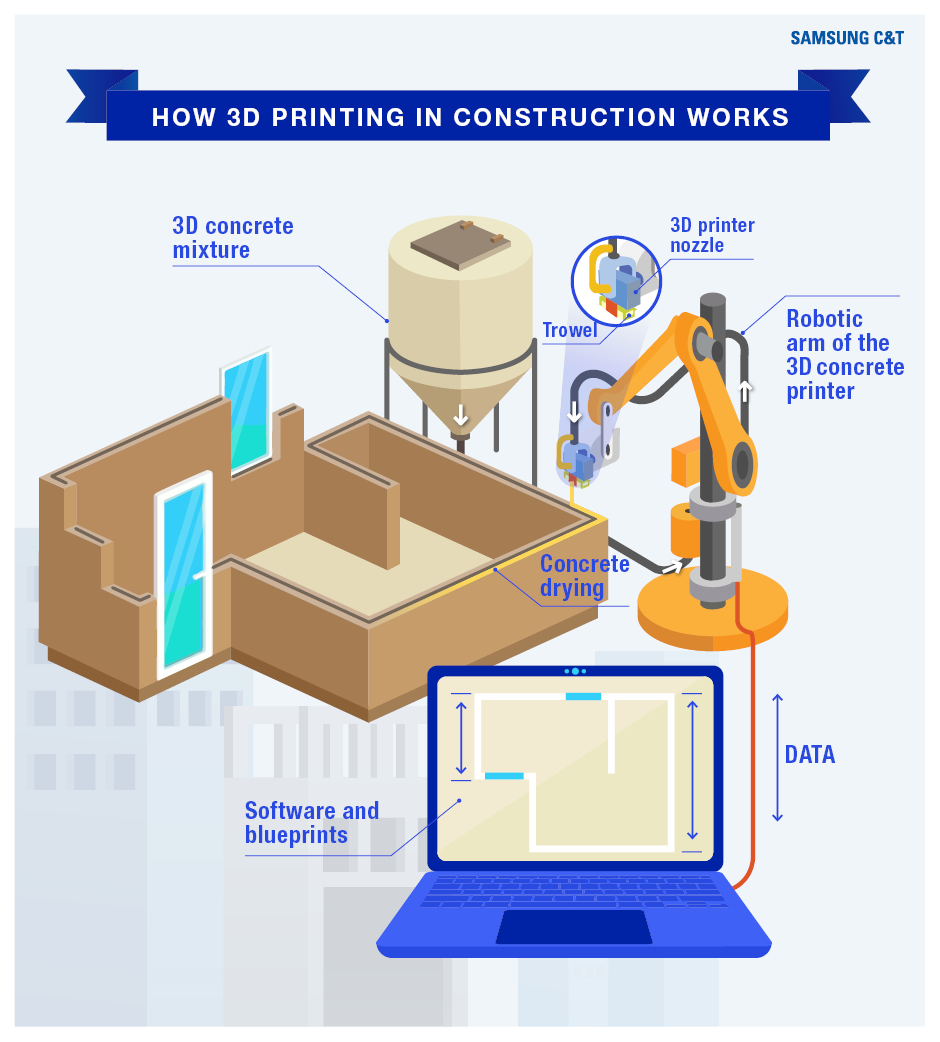 SAMSUNG C&T

HOW 3D PRINTING IN CONSTRUCTION WORKS

3D concrete mixture

3D printer nozzle

Trowel

Robotic arm of the 3D concrete printer

Concrete drying

DATA

Software and blueprints