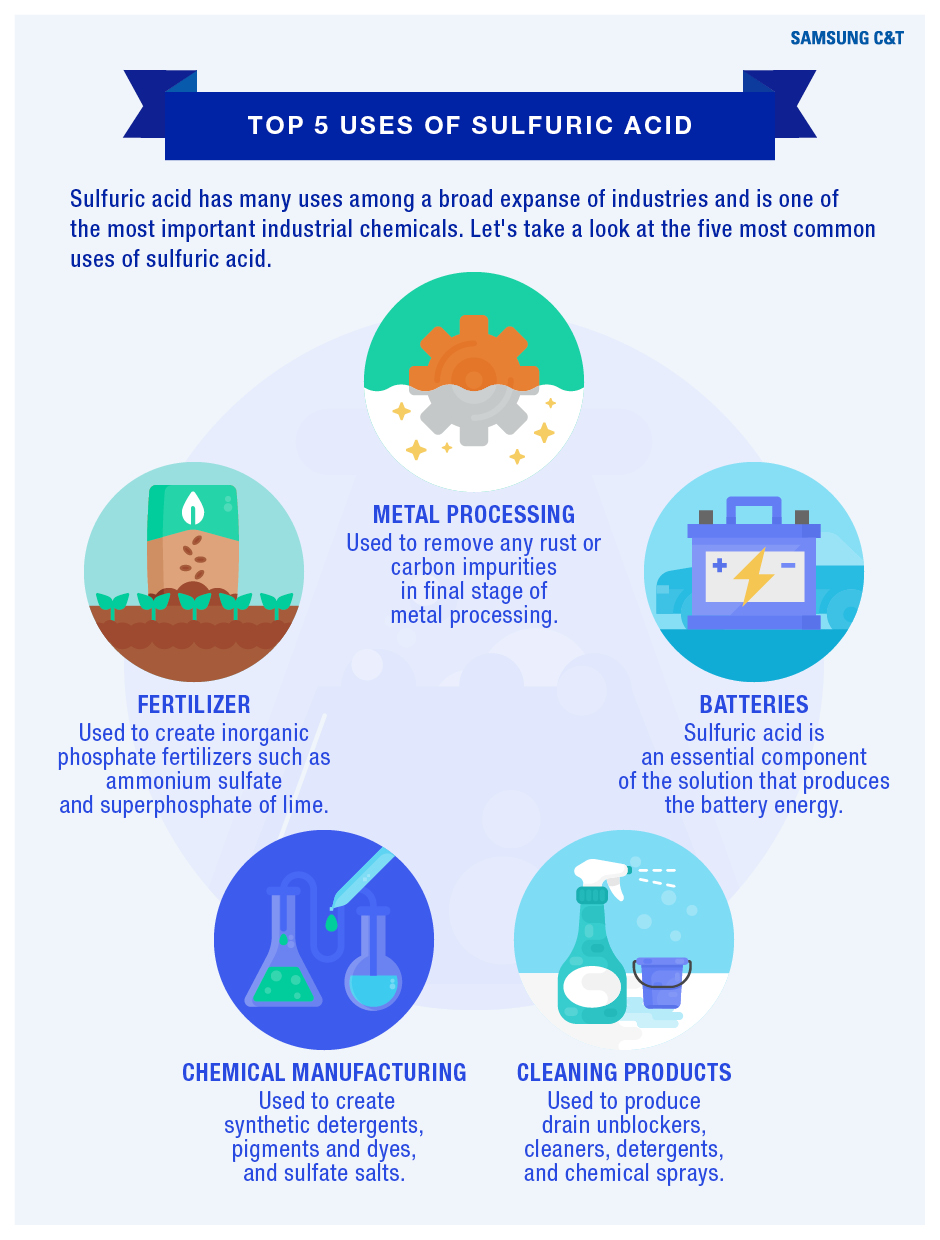 SAMSUNG C&T

TOP 5 USES OF SULFURIC ACID

Sulfuric acid has many uses among a broad expanse of industries and is one of the most important industrial chemicals. Let's take a look at the five most common uses of sulfuric acid.

METAL PROCESSING
Used to remove any rust or carbon impurities in final stage of metal processing.

FERTILIZER
Used to create inorganic phosphate fertilizers such as ammonium sulfate and superphosphate of lime.

BATTERIES
Sulfuric acid is an essential component of the solution that produces the battery energy.

CHEMICAL MANUFACTURING
Used to create synthetic detergents, pigments and dyes, and sulfate salts.

CLEANING PRODUCTS
Used to produce drain unblockers, cleaners, detergents, and chemical sprays.