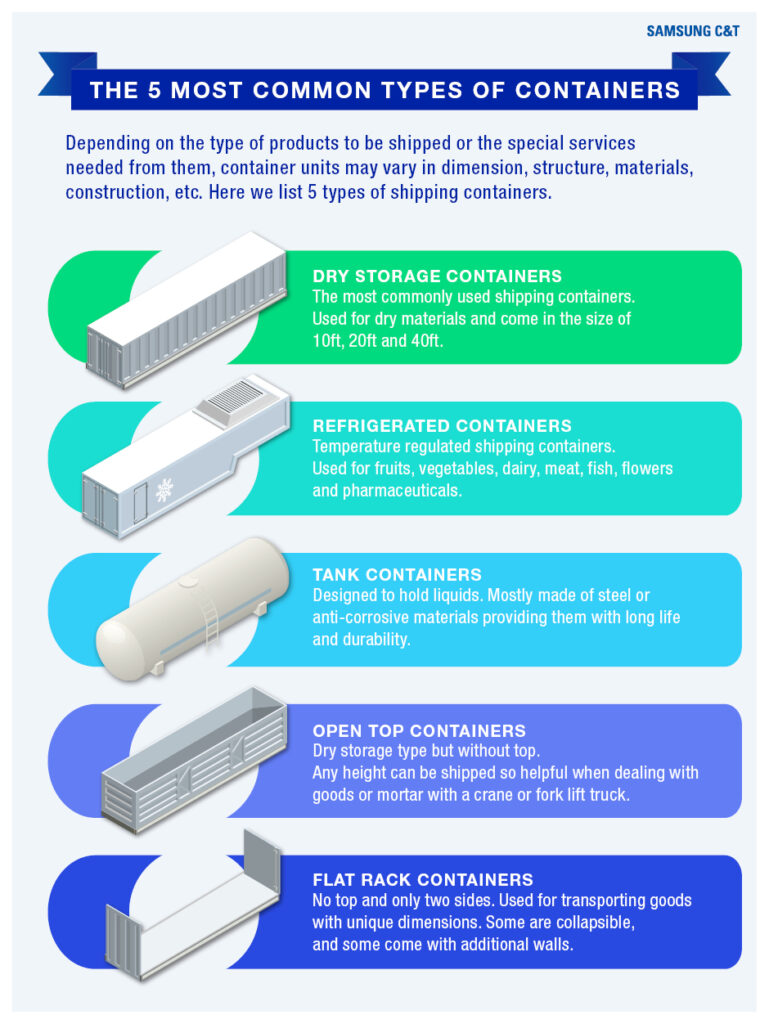 SAMSUNG C&T

THE 5 MOST COMMON TYPES OF CONTAINERS

Depending on the type of products to be shipped or the special services needed from them, container units may vary in dimension, structure, materials, construction, etc. Here we list 5 types of shipping containers.

DRY STORAGE CONTAINERS
The most commonly used shipping containers. Used for dry materials and come in the size of 10ft, 20ft and 40ft.

REFRIGERATED CONTAINERS
Temperature regulated shipping containers. Used for fruits, vegetables, dairy, meat, fish, flowers and pharmaceuticals.

TANK CONTAINERS
Designed to hold liquids. Mostly made of steel or anti-corrosive materials providing them with long life and durability.

OPEN TOP CONTAINERS
Dry storage type but without top. Any height can be shipped so helpful when dealing with goods or mortar with a crane or fork lift truck.

FLAT RACK CONTAINERS
No top and only two sides. Used for transporting goods with unique dimensions. Some are collapsible, and some come with additional walls.