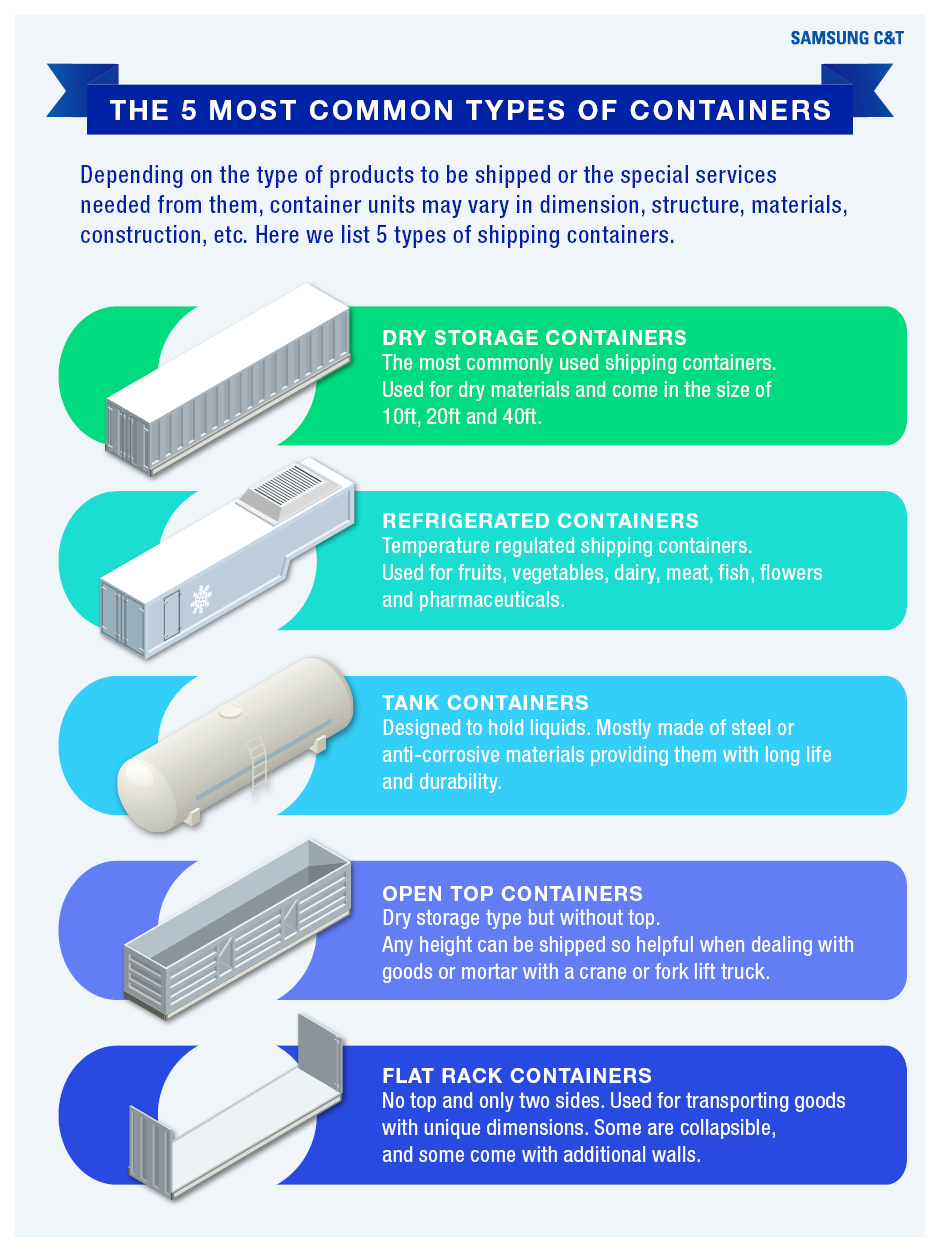 SAMSUNG C&T

THE 5 MOST COMMON TYPES OF CONTAINERS

Depending on the type of products to be shipped or the special services needed from them, container units may vary in dimension, structure, materials, construction, etc. Here we list 5 types of shipping containers.

DRY STORAGE CONTAINERS
The most commonly used shipping containers. Used for dry materials and come in the size of 10ft, 20ft and 40ft.

REFRIGERATED CONTAINERS
Temperature regulated shipping containers. Used for fruits, vegetables, dairy, meat, fish, flowers and pharmaceuticals.

TANK CONTAINERS
Designed to hold liquids. Mostly made of steel or anti-corrosive materials providing them with long life and durability.

OPEN TOP CONTAINERS
Dry storage type but without top. Any height can be shipped so helpful when dealing with goods or mortar with a crane or fork lift truck.

FLAT RACK CONTAINERS
No top and only two sides. Used for transporting goods with unique dimensions. Some are collapsible, and some come with additional walls.