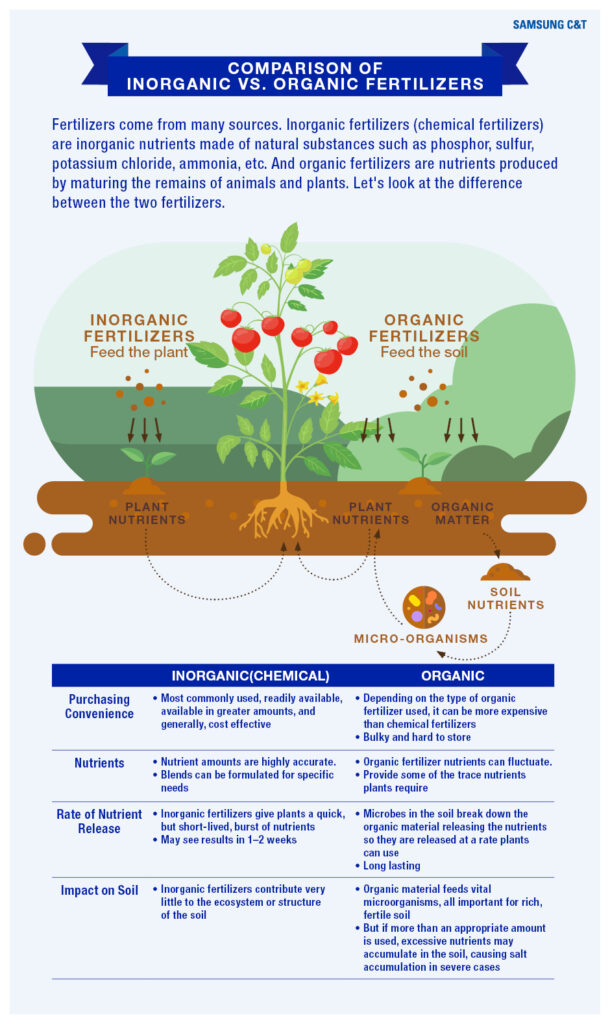 SAMSUNG C&T

COMPARISON OF INORGANIC VS. ORGANIC FERTILIZERS

Fertilizers come from many sources. Inorganic fertilizers (chemical fertilizers) are inorganic nutrients made of natural substances such as phosphor, sulfur, potassium chloride, ammonia, etc. And organic fertilizers are nutrients produced by maturing the remains of animals and plants. Let's look at the difference between the two fertilizers.

INORGANIC FERTILIZERS
Feed the plant

ORGANIC FERTILIZERS
Feed the soil

PLANT NUTRIENTS

PLANT NUTRIENTS

ORGANIC MATTER

SOIL NUTRIENTS

MICRO-ORGANISMS

| | INORGANIC(CHEMICAL) | ORGANIC |
|---|---|---|
| Purchasing Convenience | • Most commonly used, readily available, available in greater amounts, and generally, cost effective | • Depending on the type of organic fertilizer used, it can be more expensive than chemical fertilizers • Bulky and hard to store |
| Nutrients | • Nutrient amounts are highly accurate. • Blends can be formulated for specific needs | • Organic fertilizer nutrients can fluctuate. • Provide some of the trace nutrients plants require |
| Rate of Nutrient Release | • Inorganic fertilizers give plants a quick, but short-lived, burst of nutrients • May see results in 1–2 weeks | • Microbes in the soil break down the organic material releasing the nutrients so they are released at a rate plants can use • Long lasting |
| Impact on Soil | • Inorganic fertilizers contribute very little to the ecosystem or structure of the soil | • Organic material feeds vital microorganisms, all important for rich, fertile soil • But if more than an appropriate amount is used, excessive nutrients may accumulate in the soil, causing salt accumulation in severe cases |