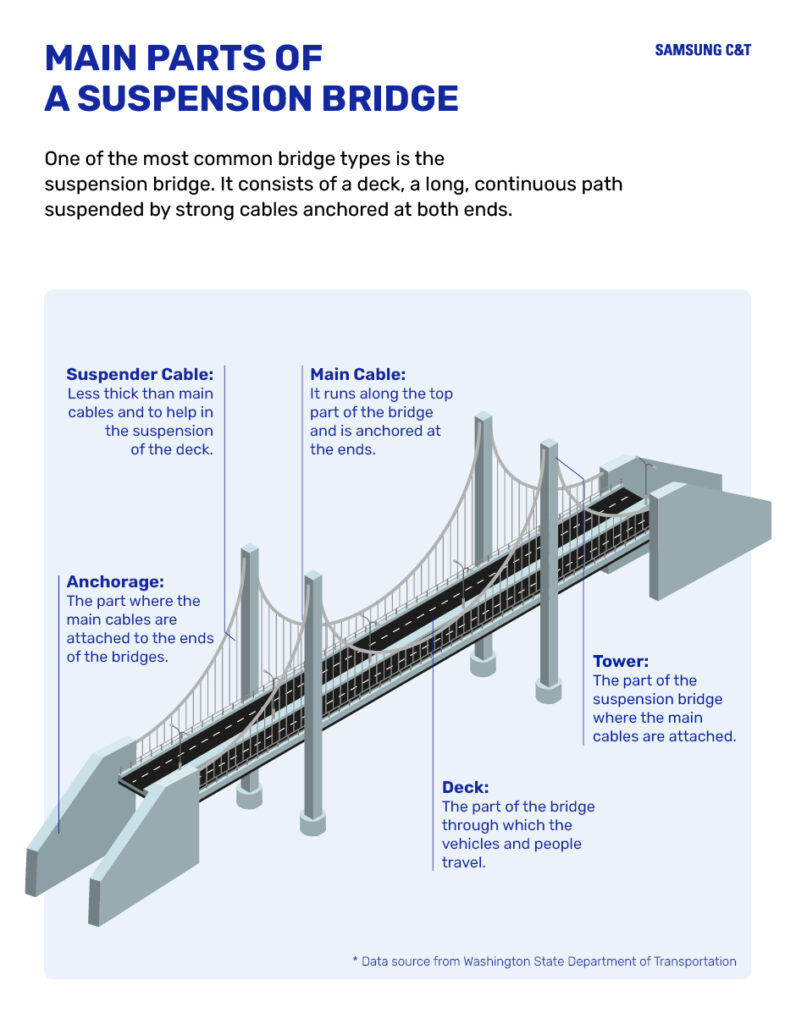 MAIN PARTS OF A SUSPENSION BRIDGE

SAMSUNG C&T

One of the most common bridge types is the suspension bridge. It consists of a deck, a long, continuous path suspended by strong cables anchored at both ends.

Suspender Cable: Less thick than main cables and to help in the suspension of the deck.

Main Cable: It runs along the top part of the bridge and is anchored at the ends.

Anchorage: The part where the main cables are attached to the ends of the bridges.

Tower: The part of the suspension bridge where the main cables are attached.

Deck: The part of the bridge through which the vehicles and people travel.

* Data source from Washington State Department of Transportation