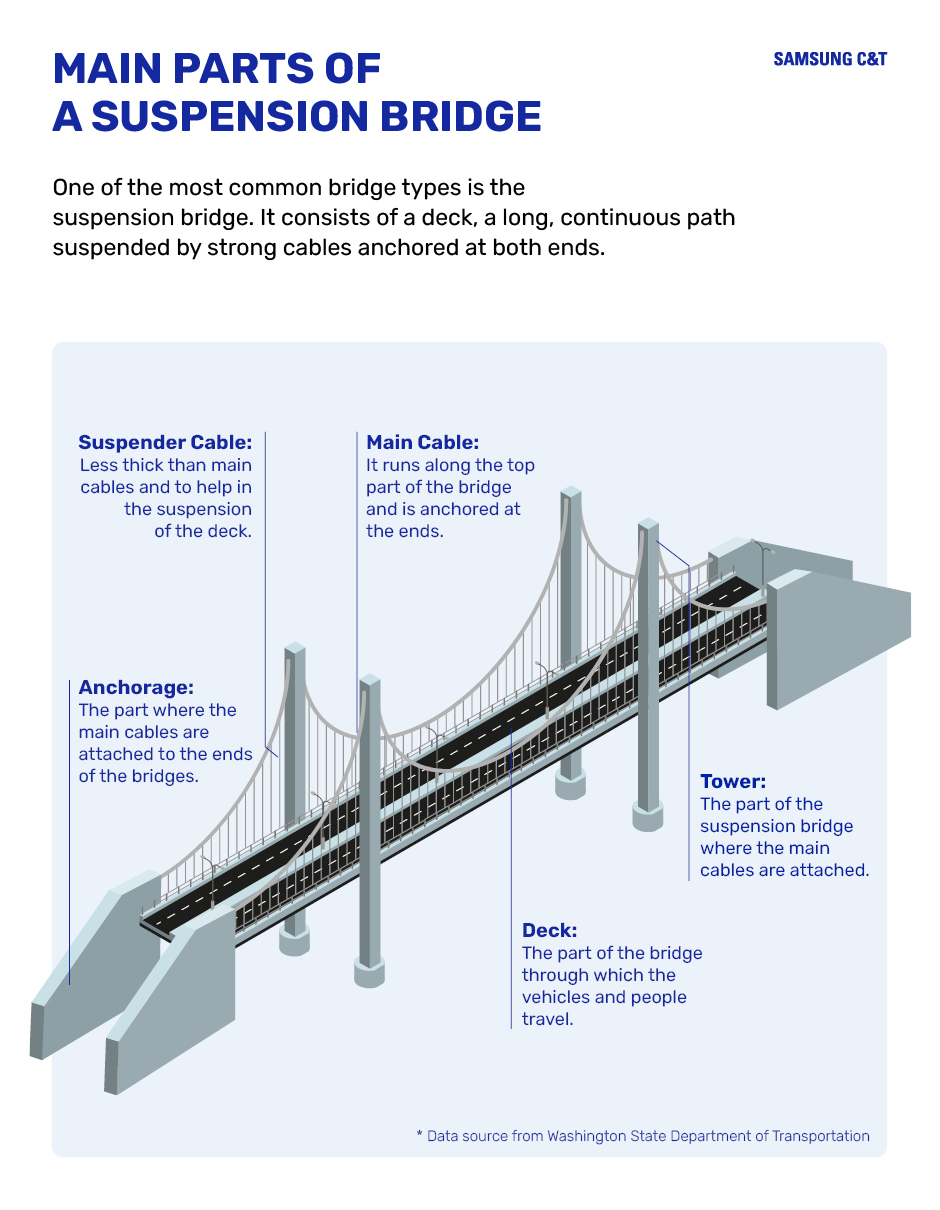 MAIN PARTS OF A SUSPENSION BRIDGE

SAMSUNG C&T

One of the most common bridge types is the suspension bridge. It consists of a deck, a long, continuous path suspended by strong cables anchored at both ends.

Suspender Cable:
Less thick than main cables and to help in the suspension of the deck.

Main Cable:
It runs along the top part of the bridge and is anchored at the ends.

Anchorage:
The part where the main cables are attached to the ends of the bridges.

Tower:
The part of the suspension bridge where the main cables are attached.

Deck:
The part of the bridge through which the vehicles and people travel.

* Data source from Washington State Department of Transportation