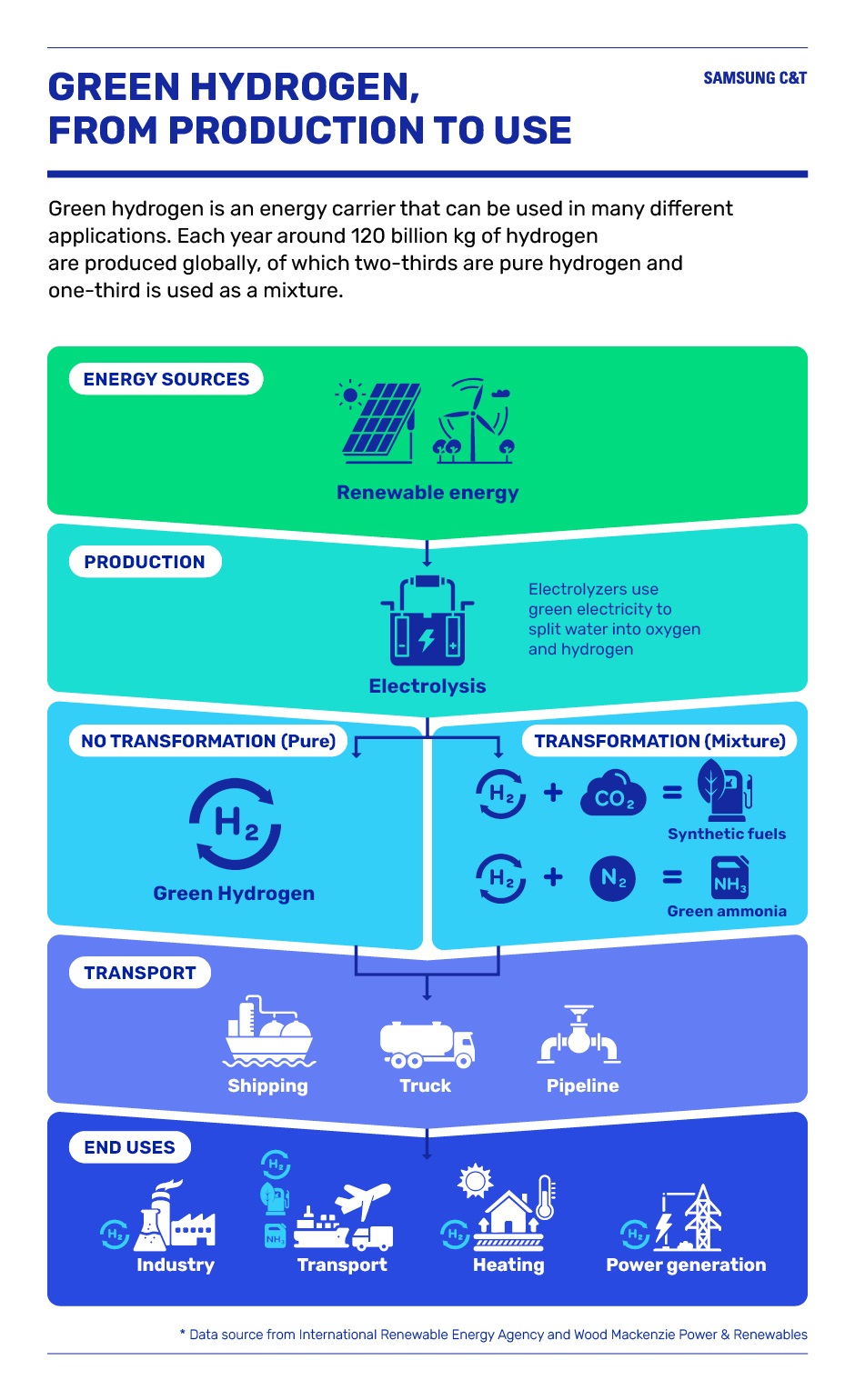 GREEN HYDROGEN, FROM PRODUCTION TO USE

SAMSUNG C&T

Green hydrogen is an energy carrier that can be used in many different applications. Each year around 120 billion kg of hydrogen are produced globally, of which two-thirds are pure hydrogen and one-third is used as a mixture.

ENERGY SOURCES

Renewable energy

PRODUCTION

Electrolysis

Electrolyzers use green electricity to split water into oxygen and hydrogen

NO TRANSFORMATION (Pure)

$H_2$

Green Hydrogen

TRANSFORMATION (Mixture)

$H_2$ + $CO_2$ = Synthetic fuels

$H_2$ + $N_2$ = $NH_3$ Green ammonia

TRANSPORT

Shipping

Truck

Pipeline

END USES

$H_2$ Industry

$H_2$ $NH_3$ Transport

$H_2$ Heating

$H_2$ Power generation

* Data source from International Renewable Energy Agency and Wood Mackenzie Power & Renewables