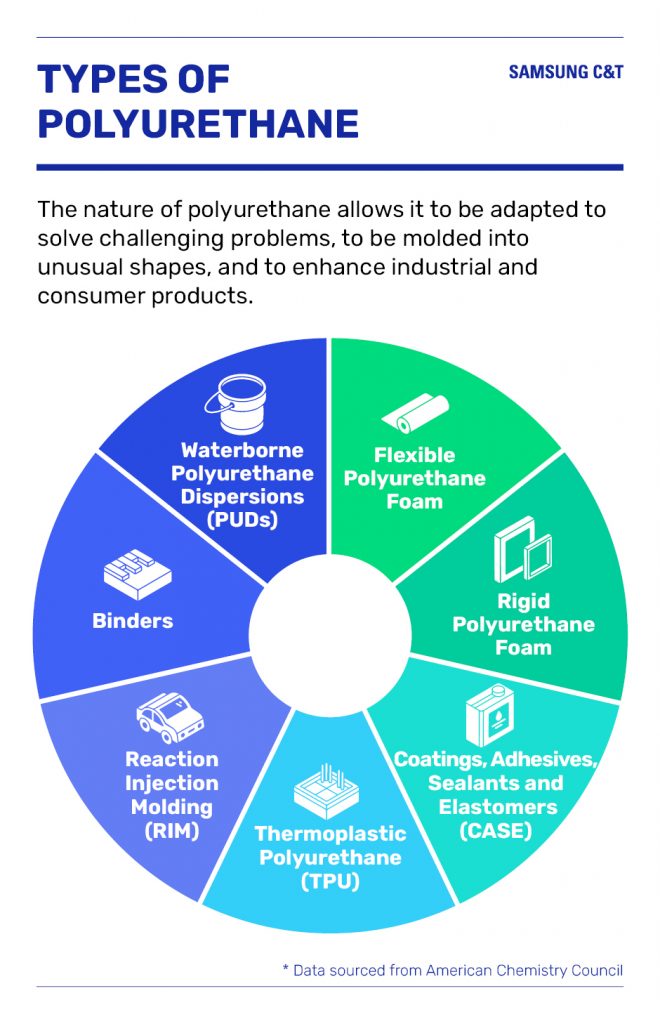 TYPES OF POLYURETHANE

SAMSUNG C&T

The nature of polyurethane allows it to be adapted to solve challenging problems, to be molded into unusual shapes, and to enhance industrial and consumer products.

Flexible Polyurethane Foam

Rigid Polyurethane Foam

Coatings, Adhesives, Sealants and Elastomers (CASE)

Thermoplastic Polyurethane (TPU)

Reaction Injection Molding (RIM)

Binders

Waterborne Polyurethane Dispersions (PUDs)

* Data sourced from American Chemistry Council