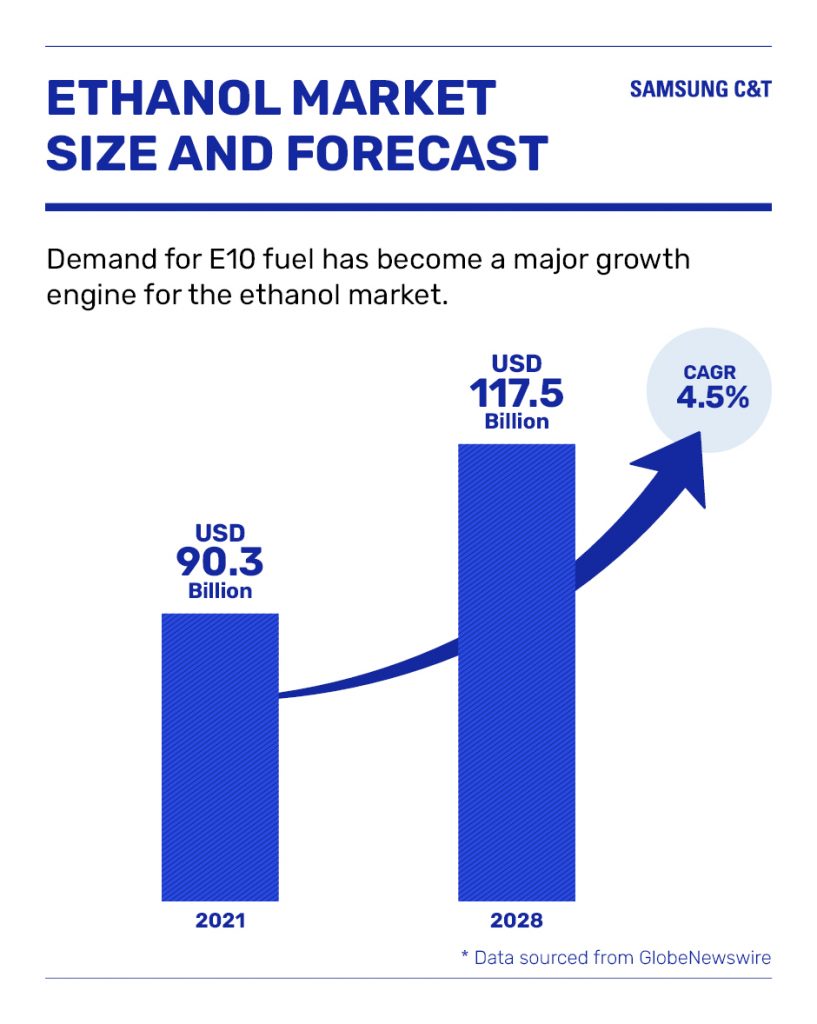 ETHANOL MARKET SIZE AND FORECAST

SAMSUNG C&T

Demand for E10 fuel has become a major growth engine for the ethanol market.

USD
90.3
Billion

USD
117.5
Billion

CAGR
4.5%

2021

2028

* Data sourced from GlobeNewswire