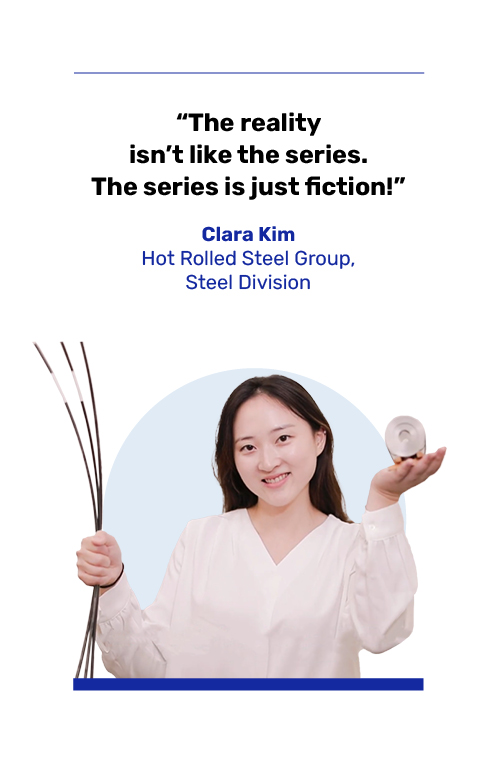 “The reality isn’t like the series. The series is just fiction!”

Clara Kim
Hot Rolled Steel Group, Steel Division