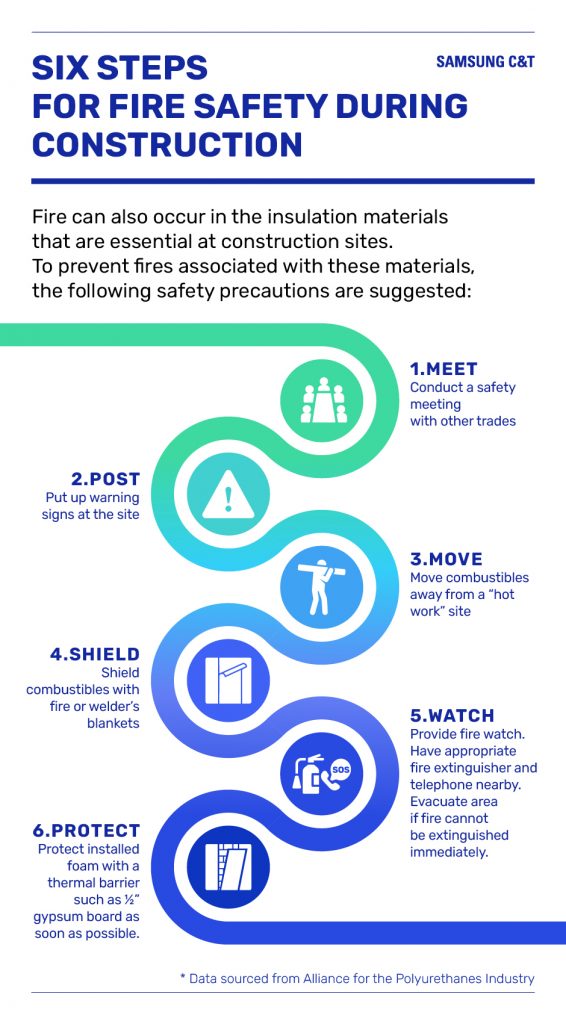 SIX STEPS FOR FIRE SAFETY DURING CONSTRUCTION

SAMSUNG C&T

Fire can also occur in the insulation materials that are essential at construction sites. To prevent fires associated with these materials, the following safety precautions are suggested:

1.MEET
Conduct a safety meeting with other trades

2.POST
Put up warning signs at the site

3.MOVE
Move combustibles away from a "hot work" site

4.SHIELD
Shield combustibles with fire or welder's blankets

5.WATCH
Provide fire watch. Have appropriate fire extinguisher and telephone nearby. Evacuate area if fire cannot be extinguished immediately.

SOS

6.PROTECT
Protect installed foam with a thermal barrier such as ½" gypsum board as soon as possible.

* Data sourced from Alliance for the Polyurethanes Industry