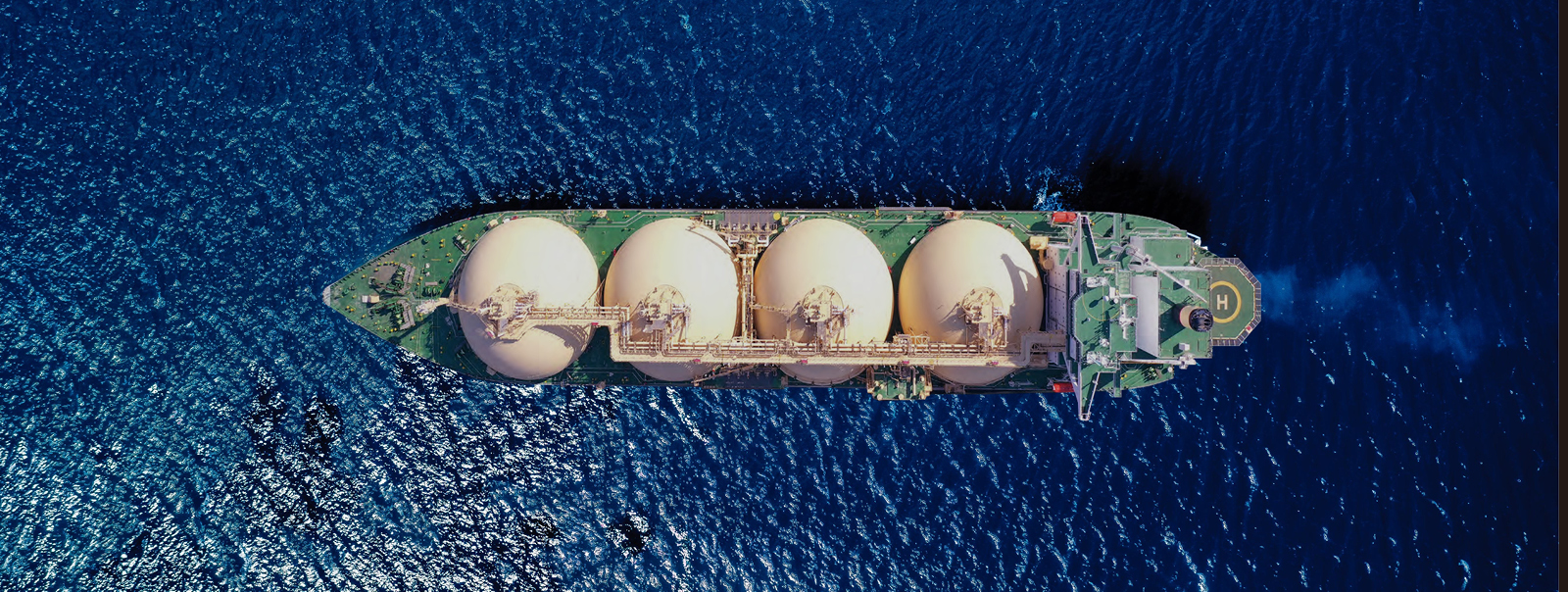 H