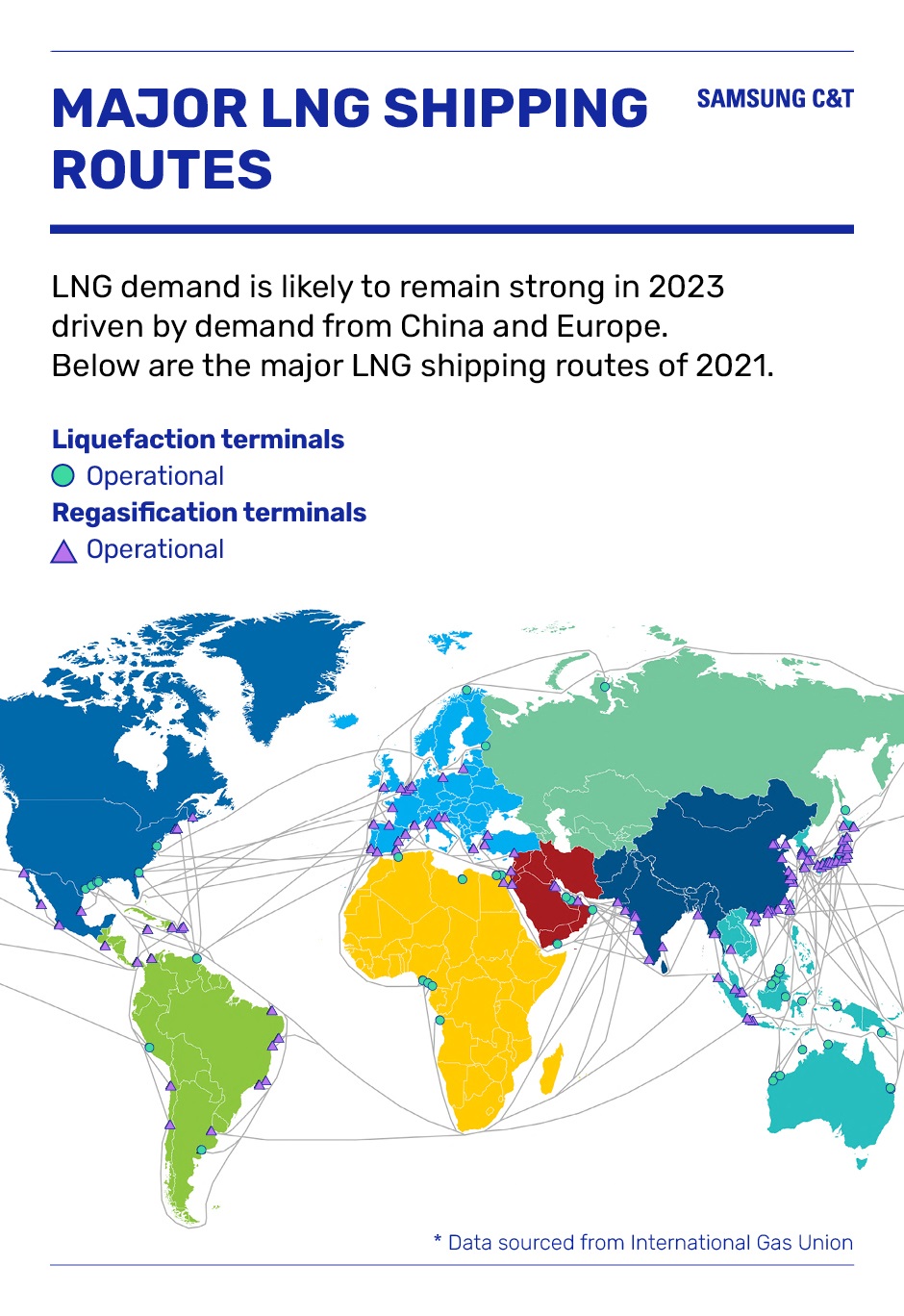 MAJOR LNG SHIPPING ROUTES

SAMSUNG C&T

LNG demand is likely to remain strong in 2023 driven by demand from China and Europe. Below are the major LNG shipping routes of 2021.

Liquefaction terminals
Operational
Regasification terminals
Operational

* Data sourced from International Gas Union