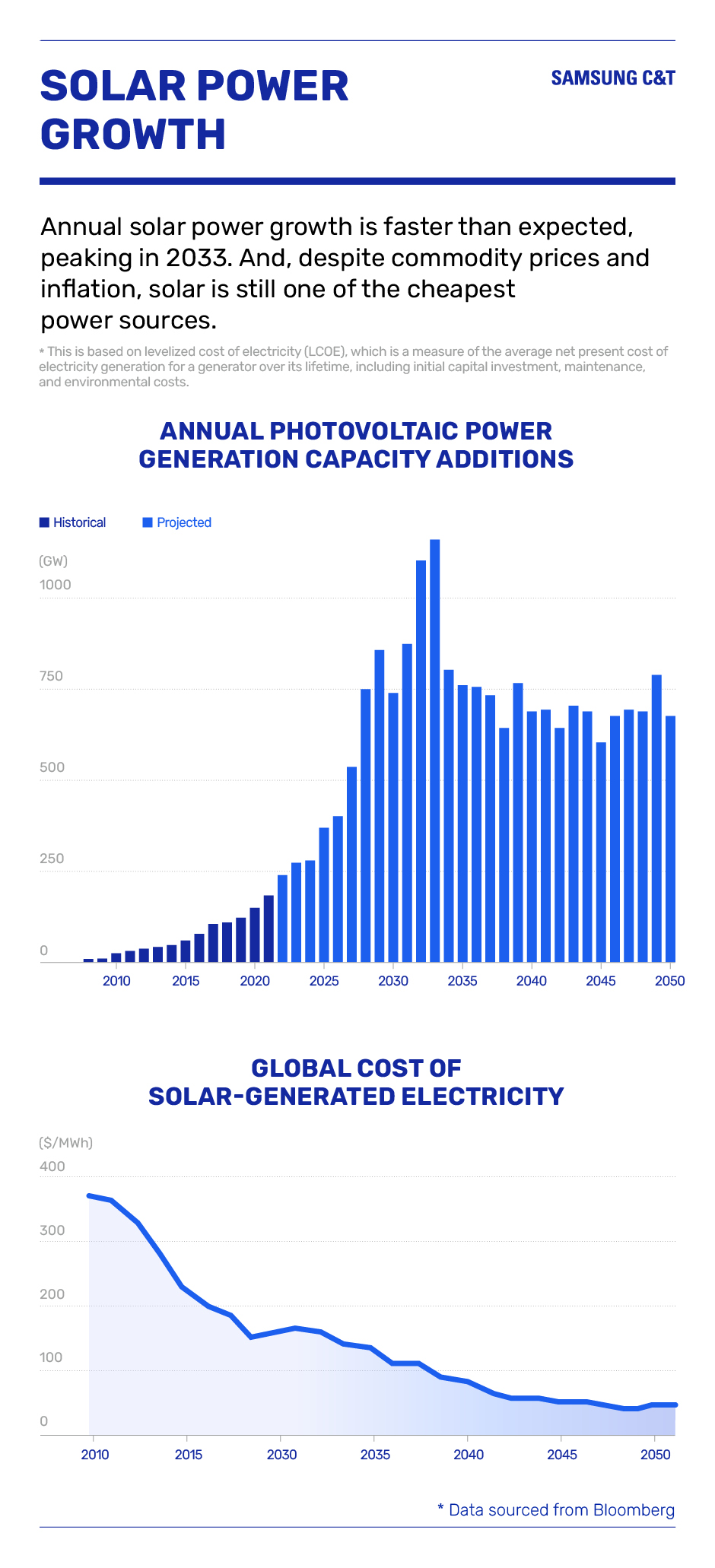 SOLAR POWER GROWTH

SAMSUNG C&T

Annual solar power growth is faster than expected, peaking in 2033. And, despite commodity prices and inflation, solar is still one of the cheapest power sources.

* This is based on levelized cost of electricity (LCOE), which is a measure of the average net present cost of electricity generation for a generator over its lifetime, including initial capital investment, maintenance, and environmental costs.

ANNUAL PHOTOVOLTAIC POWER GENERATION CAPACITY ADDITIONS

Historical Projected

(GW)
1000
750
500
250
0

2010 2015 2020 2025 2030 2035 2040 2045 2050

GLOBAL COST OF SOLAR-GENERATED ELECTRICITY

($/MWh)
400
300
200
100
0

2010 2015 2030 2035 2040 2045 2050

* Data sourced from Bloomberg