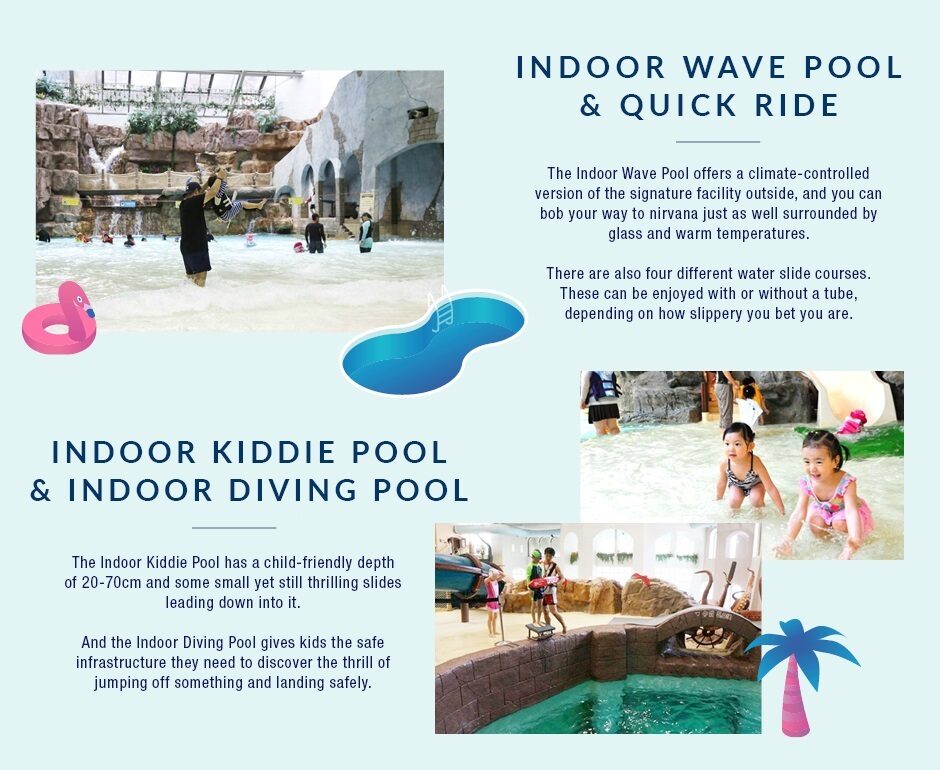 INDOOR WAVE POOL & QUICK RIDE

The Indoor Wave Pool offers a climate-controlled version of the signature facility outside, and you can bob your way to nirvana just as well surrounded by glass and warm temperatures.

There are also four different water slide courses. These can be enjoyed with or without a tube, depending on how slippery you bet you are.

INDOOR KIDDIE POOL & INDOOR DIVING POOL

The Indoor Kiddie Pool has a child-friendly depth of 20-70cm and some small yet still thrilling slides leading down into it.

And the Indoor Diving Pool gives kids the safe infrastructure they need to discover the thrill of jumping off something and landing safely.