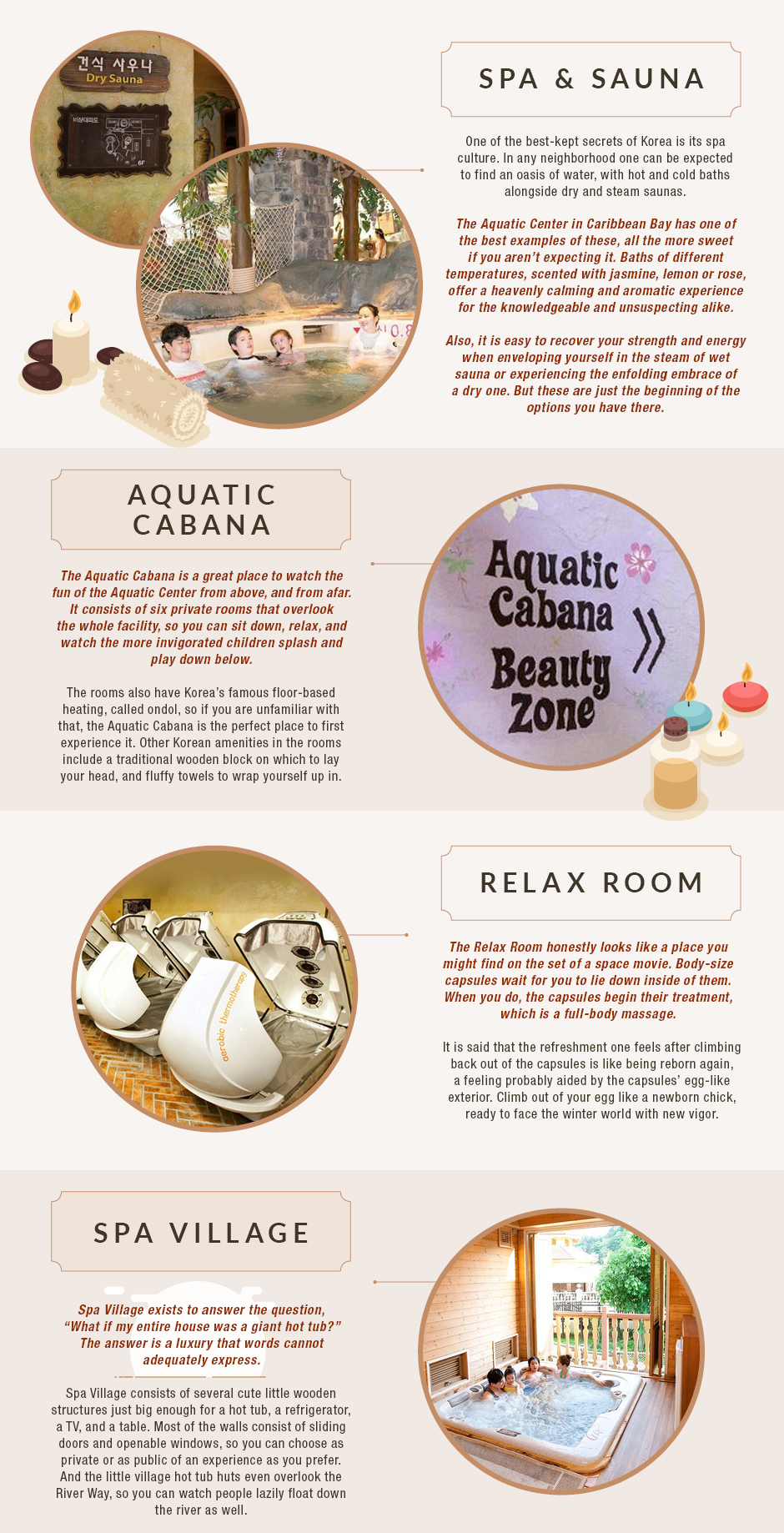 건식 사우나
Dry Sauna

SPA & SAUNA

One of the best-kept secrets of Korea is its spa culture. In any neighborhood one can be expected to find an oasis of water, with hot and cold baths alongside dry and steam saunas.

The Aquatic Center in Caribbean Bay has one of the best examples of these, all the more sweet if you aren't expecting it. Baths of different temperatures, scented with jasmine, lemon or rose, offer a heavenly calming and aromatic experience for the knowledgeable and unsuspecting alike.

Also, it is easy to recover your strength and energy when enveloping yourself in the steam of wet sauna or experiencing the enfolding embrace of a dry one. But these are just the beginning of the options you have there.

AQUATIC CABANA

The Aquatic Cabana is a great place to watch the fun of the Aquatic Center from above, and from afar. It consists of six private rooms that overlook the whole facility, so you can sit down, relax, and watch the more invigorated children splash and play down below.

The rooms also have Korea's famous floor-based heating, called ondol, so if you are unfamiliar with that, the Aquatic Cabana is the perfect place to first experience it. Other Korean amenities in the rooms include a traditional wooden block on which to lay your head, and fluffy towels to wrap yourself up in.

Aquatic Cabana
Beauty Zone

RELAX ROOM

aerobic thermotherapy

The Relax Room honestly looks like a place you might find on the set of a space movie. Body-size capsules wait for you to lie down inside of them. When you do, the capsules begin their treatment, which is a full-body massage.

It is said that the refreshment one feels after climbing back out of the capsules is like being reborn again, a feeling probably aided by the capsules' egg-like exterior. Climb out of your egg like a newborn chick, ready to face the winter world with new vigor.

SPA VILLAGE

Spa Village exists to answer the question, "What if my entire house was a giant hot tub?" The answer is a luxury that words cannot adequately express.

Spa Village consists of several cute little wooden structures just big enough for a hot tub, a refrigerator, a TV, and a table. Most of the walls consist of sliding doors and openable windows, so you can choose as private or as public of an experience as you prefer. And the little village hot tub huts even overlook the River Way, so you can watch people lazily float down the river as well.