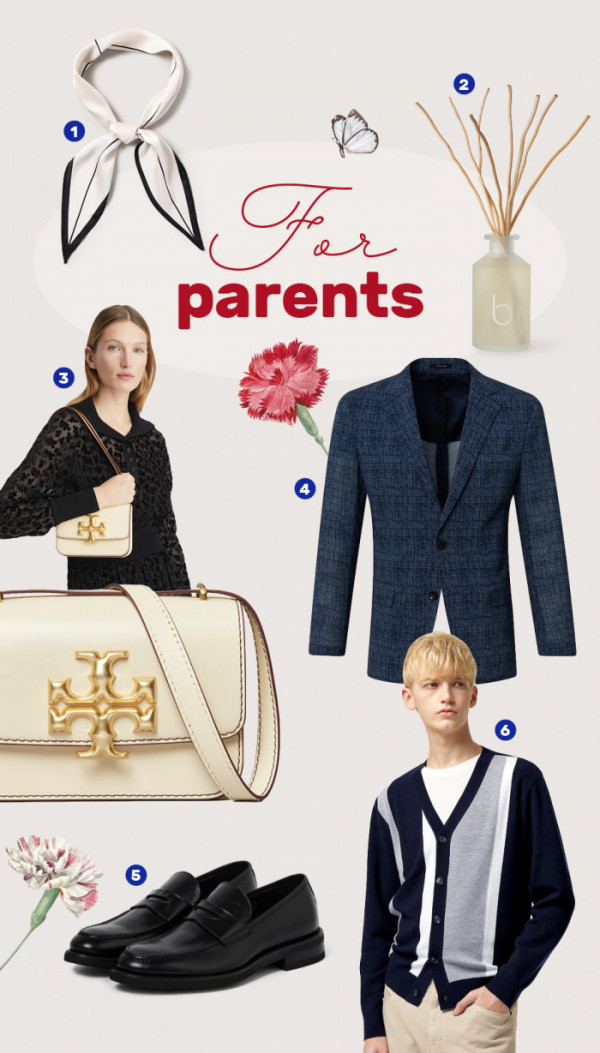 1

2

For
parents

b

3

4

5

6