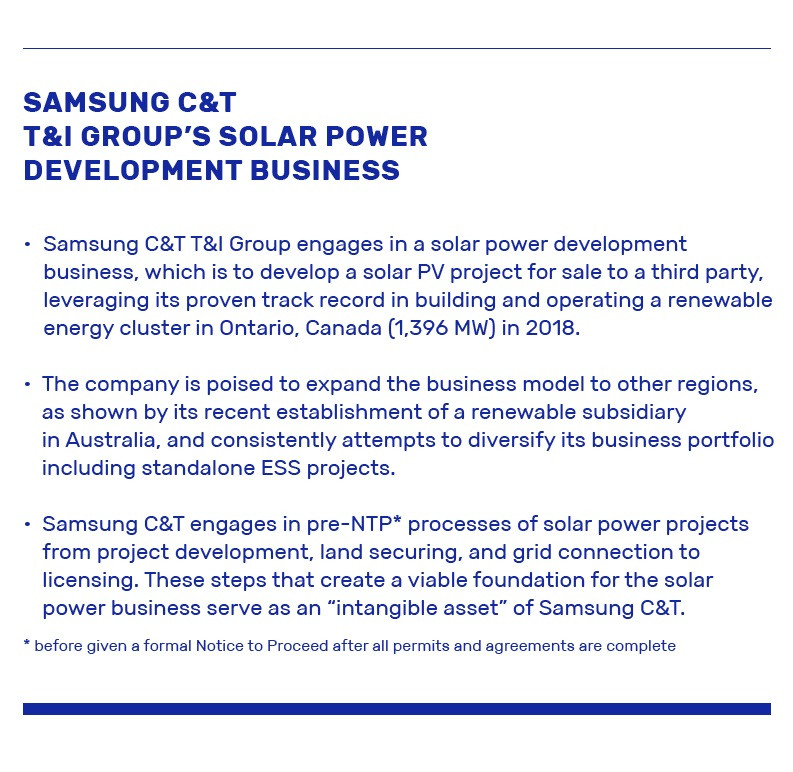 SAMSUNG C&T
T&I GROUP'S SOLAR POWER
DEVELOPMENT BUSINESS

• Samsung C&T T&I Group engages in a solar power development business, which is to develop a solar PV project for sale to a third party, leveraging its proven track record in building and operating a renewable energy cluster in Ontario, Canada (1,396 MW) in 2018.

• The company is poised to expand the business model to other regions, as shown by its recent establishment of a renewable subsidiary in Australia, and consistently attempts to diversify its business portfolio including standalone ESS projects.

• Samsung C&T engages in pre-NTP* processes of solar power projects from project development, land securing, and grid connection to licensing. These steps that create a viable foundation for the solar power business serve as an "intangible asset" of Samsung C&T.

* before given a formal Notice to Proceed after all permits and agreements are complete