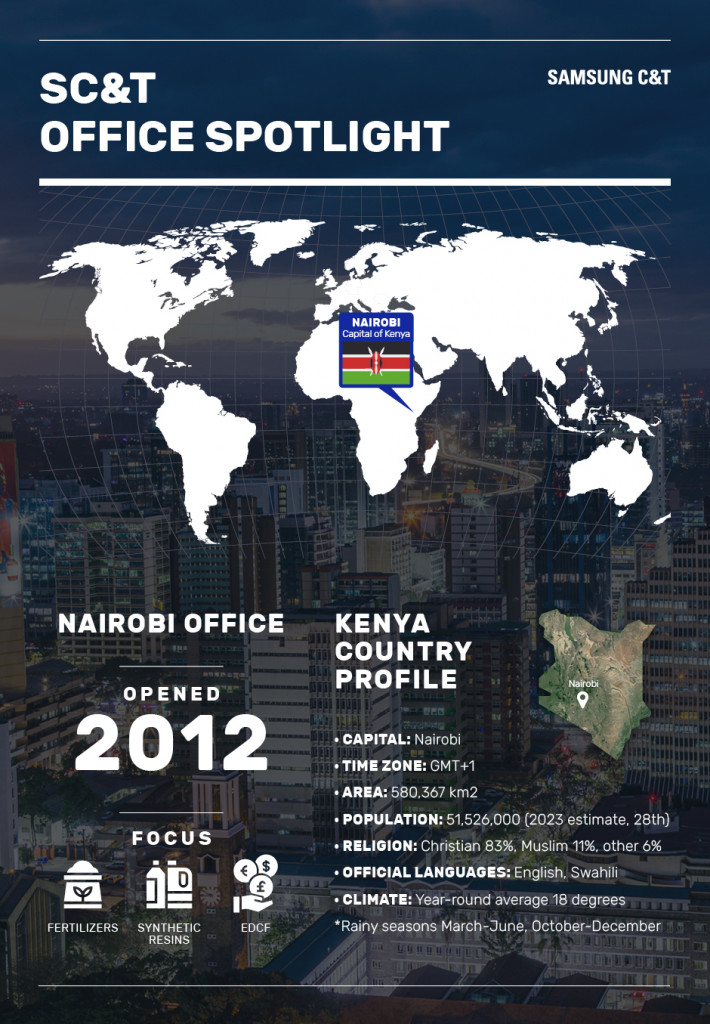 SC&T
OFFICE SPOTLIGHT

SAMSUNG C&T

NAIROBI
Capital of Kenya

NAIROBI OFFICE

OPENED
2012

FOCUS

FERTILIZERS
SYNTHETIC RESINS
EDCF

KENYA COUNTRY PROFILE

Nairobi

• CAPITAL: Nairobi
• TIME ZONE: GMT+1
• AREA: 580,367 km2
• POPULATION: 51,526,000 (2023 estimate, 28th)
• RELIGION: Christian 83%, Muslim 11%, other 6%
• OFFICIAL LANGUAGES: English, Swahili
• CLIMATE: Year-round average 18 degrees
*Rainy seasons March-June, October-December