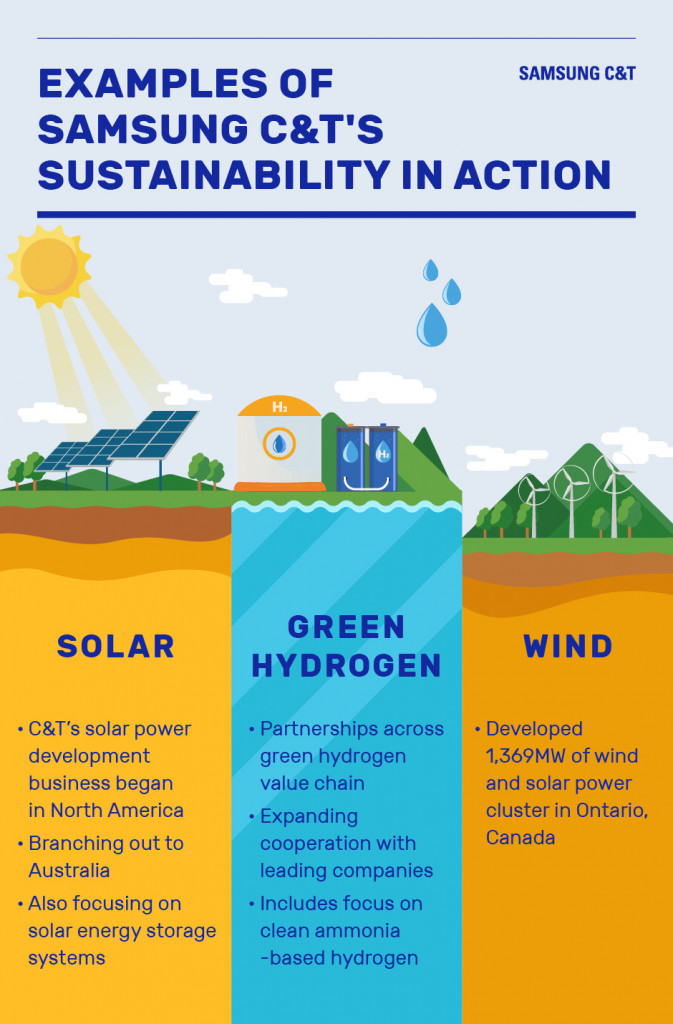 EXAMPLES OF SAMSUNG C&T'S SUSTAINABILITY IN ACTION

SAMSUNG C&T

$H_2$

$H_2$

SOLAR

• C&T's solar power development business began in North America
• Branching out to Australia
• Also focusing on solar energy storage systems

GREEN HYDROGEN

• Partnerships across green hydrogen value chain
• Expanding cooperation with leading companies
• Includes focus on clean ammonia -based hydrogen

WIND

• Developed 1,369MW of wind and solar power cluster in Ontario, Canada