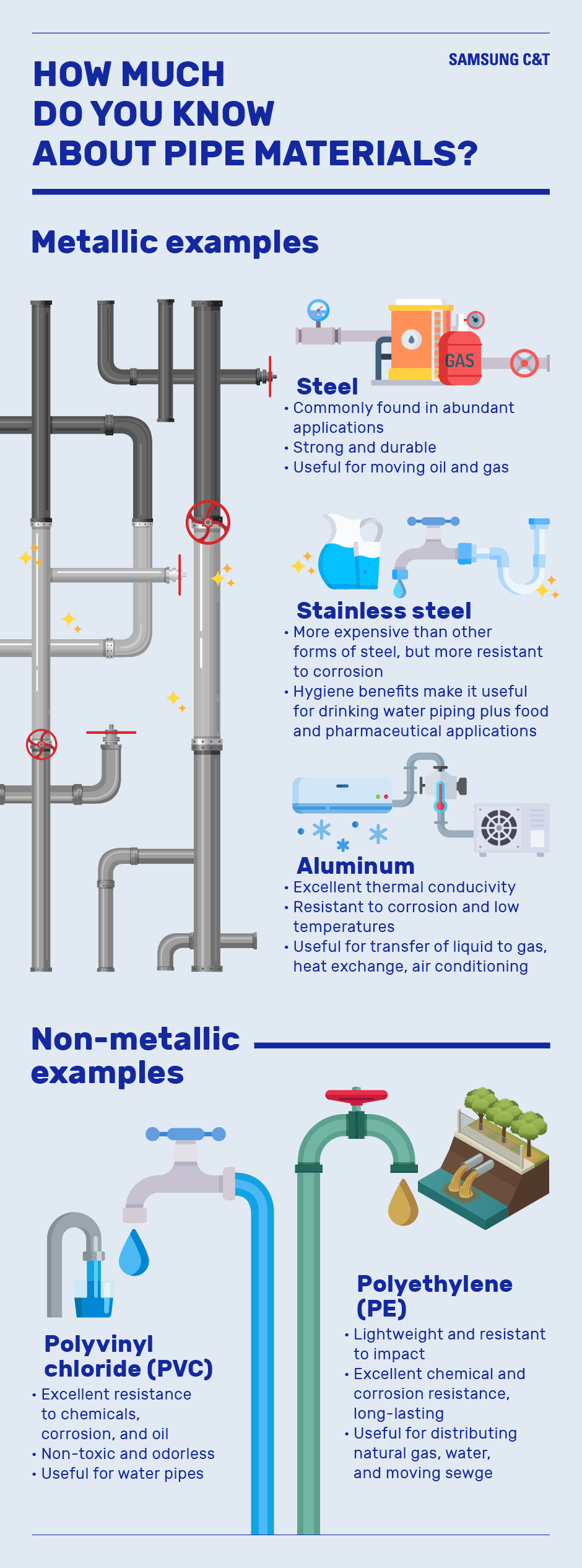 SAMSUNG C&T

HOW MUCH DO YOU KNOW ABOUT PIPE MATERIALS?

Metallic examples

GAS

Steel
• Commonly found in abundant applications
• Strong and durable
• Useful for moving oil and gas

Stainless steel
• More expensive than other forms of steel, but more resistant to corrosion
• Hygiene benefits make it useful for drinking water piping plus food and pharmaceutical applications

Aluminum
• Excellent thermal conducivity
• Resistant to corrosion and low temperatures
• Useful for transfer of liquid to gas, heat exchange, air conditioning

Non-metallic examples

Polyvinyl chloride (PVC)
• Excellent resistance to chemicals, corrosion, and oil
• Non-toxic and odorless
• Useful for water pipes

Polyethylene (PE)
• Lightweight and resistant to impact
• Excellent chemical and corrosion resistance, long-lasting
• Useful for distributing natural gas, water, and moving sewge