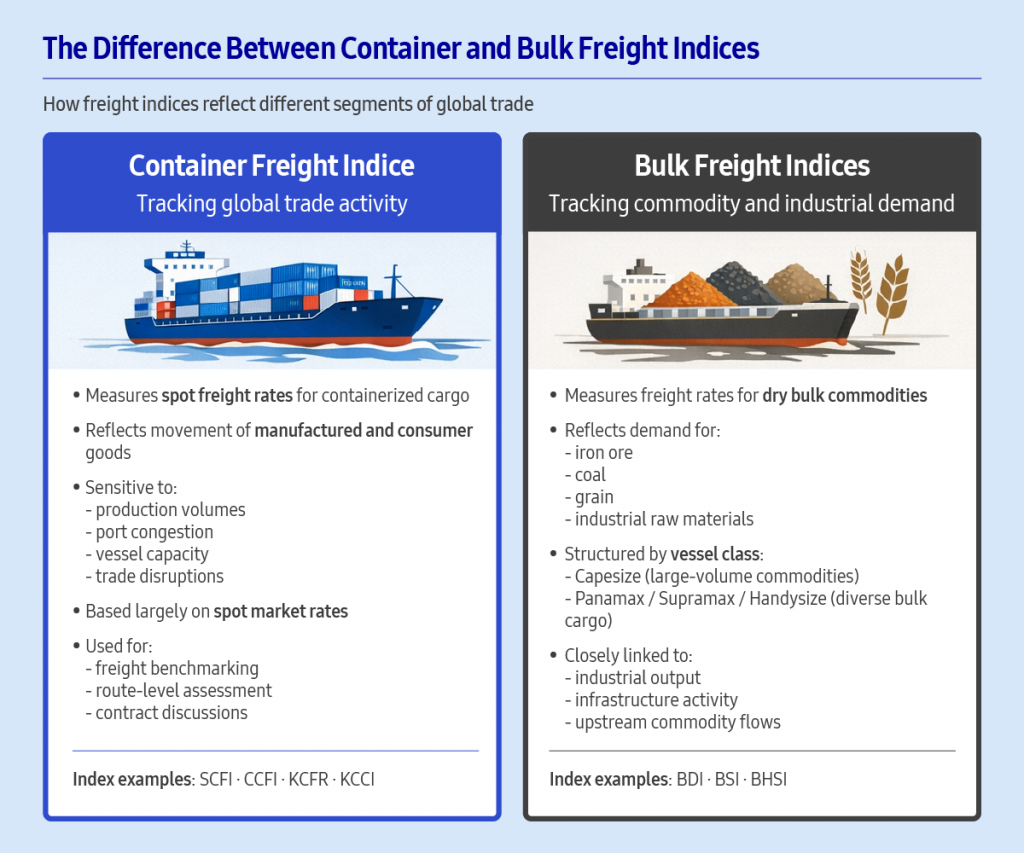 The Difference Between Container and Bulk Freight Indices

How freight indices reflect different segments of global trade

Container Freight Indice
Tracking global trade activity

• Measures spot freight rates for containerized cargo
• Reflects movement of manufactured and consumer goods
• Sensitive to:
- production volumes
- port congestion
- vessel capacity
- trade disruptions
• Based largely on spot market rates
• Used for:
- freight benchmarking
- route-level assessment
- contract discussions

Index examples: SCFI · CCFI · KCFR · KCCI

Bulk Freight Indices
Tracking commodity and industrial demand

• Measures freight rates for dry bulk commodities
• Reflects demand for:
- iron ore
- coal
- grain
- industrial raw materials
• Structured by vessel class:
- Capesize (large-volume commodities)
- Panamax / Supramax / Handysize (diverse bulk cargo)
• Closely linked to:
- industrial output
- infrastructure activity
- upstream commodity flows

Index examples: BDI · BSI · BHSI